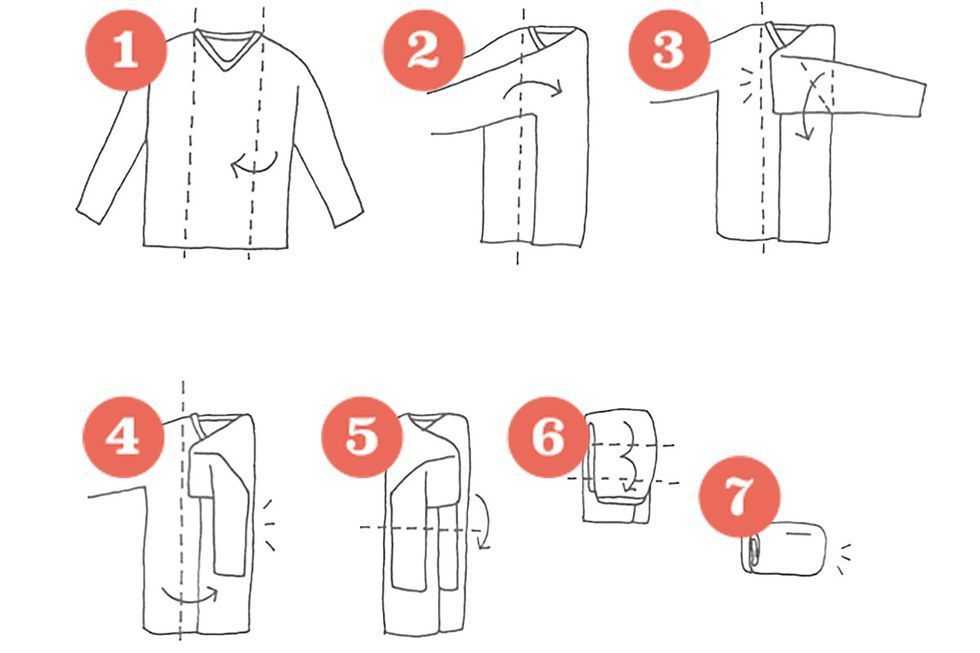 1
2
3
4
5
6
7