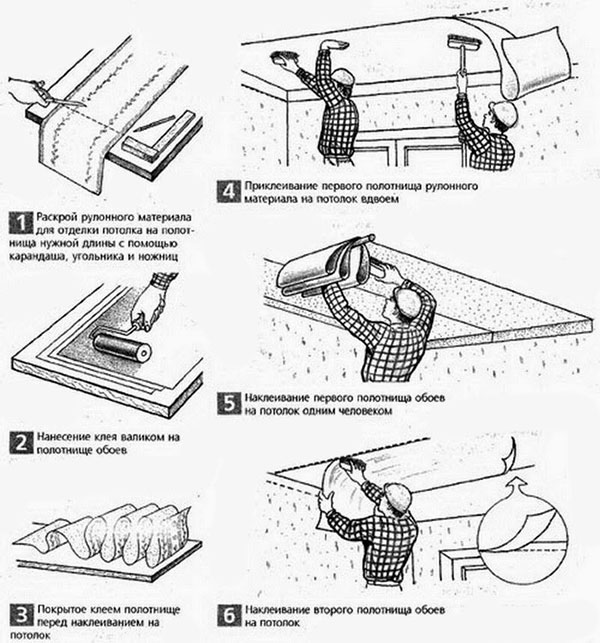 1 Раскрой рулонного материала для отделки потолка на полотнища нужной длины с помощью карандаша, угольника и ножниц

2 Нанесение клея валиком на полотнище обоев

3 Покрытое клеем полотнище перед наклеиванием на потолок

4 Приклеивание первого полотнища рулонного материала на потолок вдвоем

5 Наклеивание первого полотнища обоев на потолок одним человеком

6 Наклеивание второго полотнища обоев на потолок